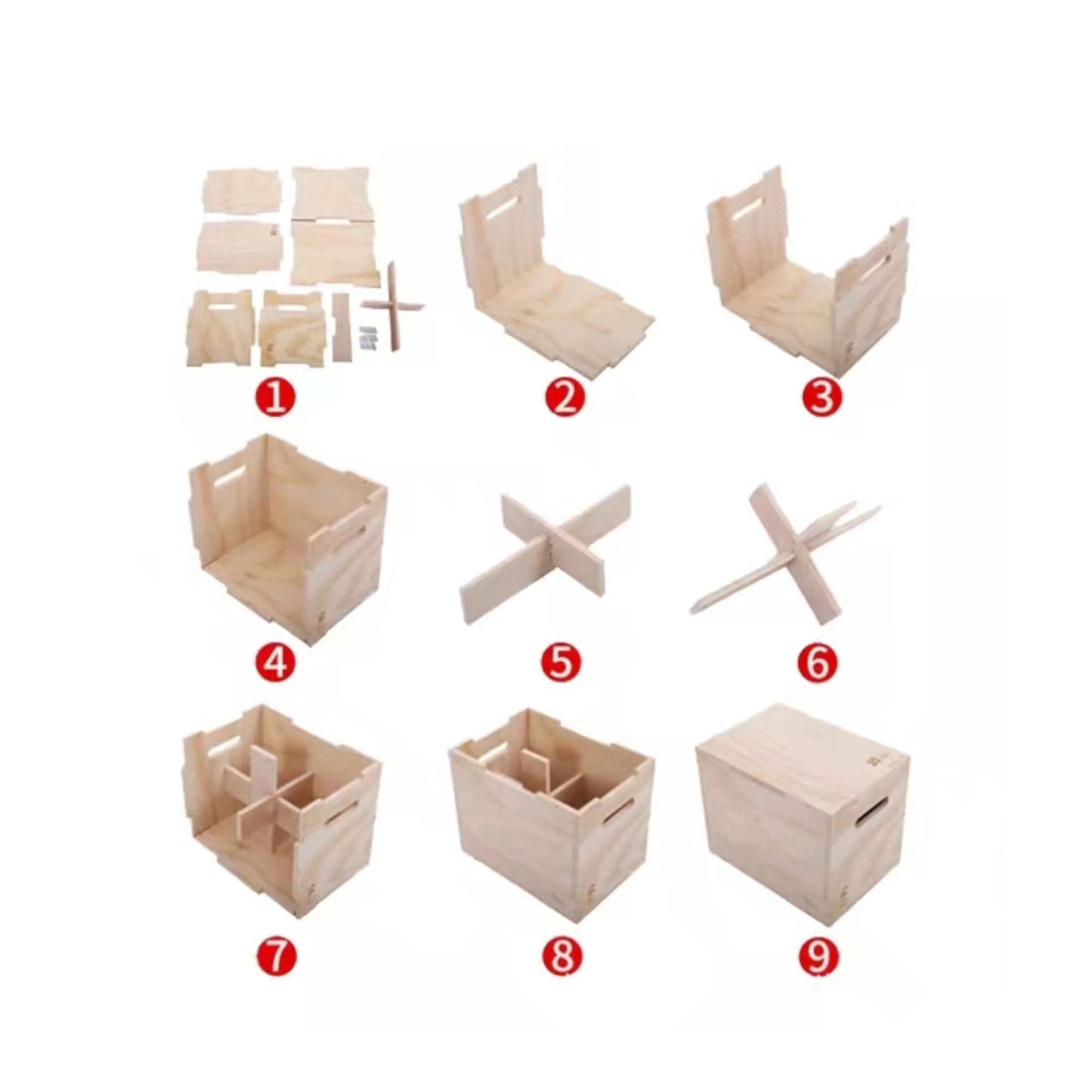 1
2
3
4
5
6
7
8
9